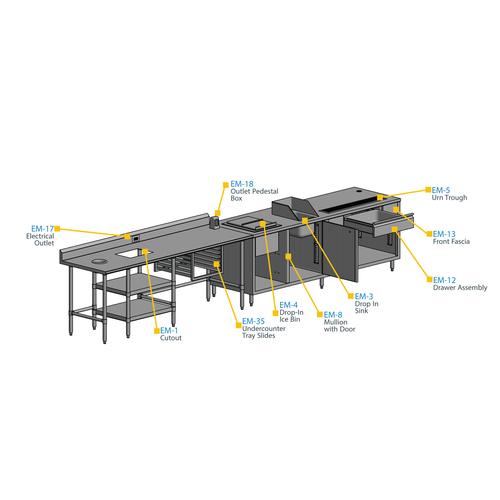 EM-18
Outlet Pedestal Box

EM-5
Urn Trough

EM-17
Electrical Outlet

EM-13
Front Fascia

EM-12
Drawer Assembly

EM-3
Drop In Sink

EM-4
Drop-In Ice Bin

EM-8
Mullion with Door

EM-35
Undercounter Tray Slides

EM-1
Cutout