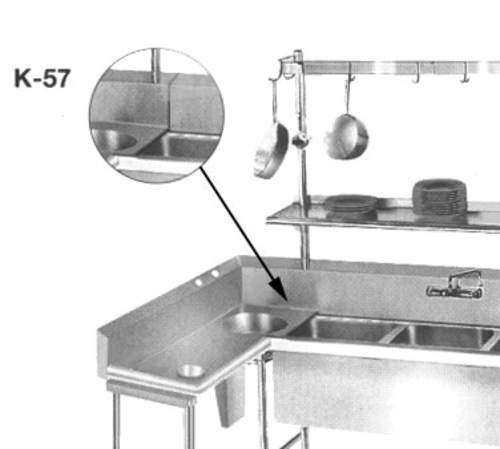 K-57