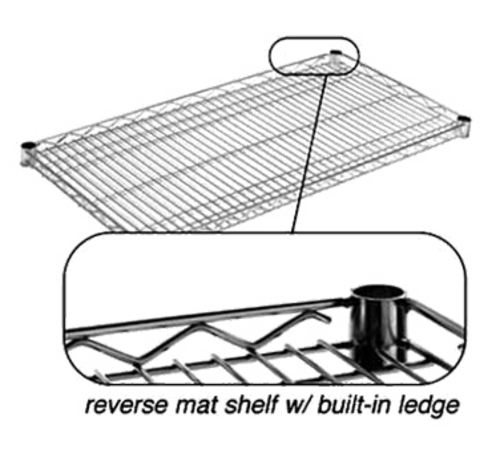 reverse mat shelf w/ built-in ledge