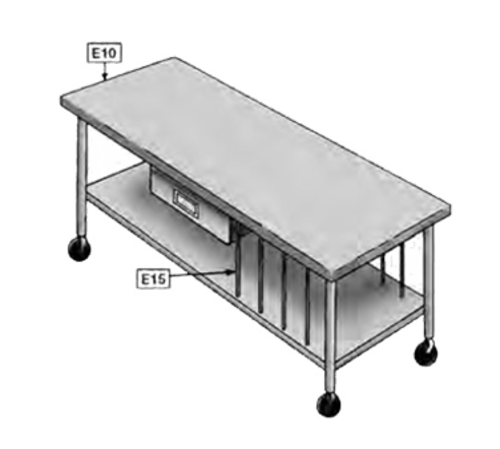 E10

E15