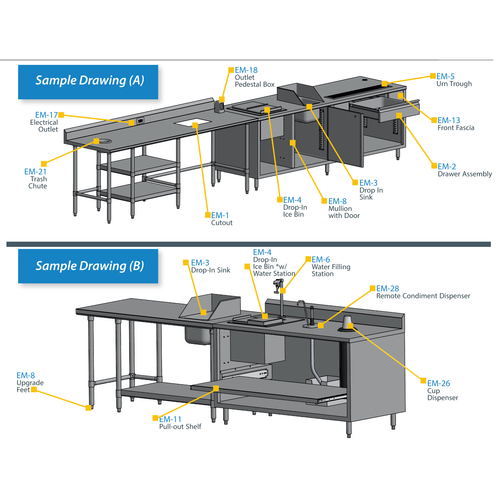 Sample Drawing (A)

EM-18
Outlet
Pedestal Box

EM-5
Urn Trough

EM-17
Electrical
Outlet

EM-13
Front Fascia

EM-21
Trash
Chute

EM-2
Drawer Assembly

EM-3
Drop In
Sink

EM-4
Drop-In
Ice Bin

EM-8
Mullion
with Door

EM-1
Cutout

Sample Drawing (B)

EM-3
Drop-In Sink

EM-4
Drop-In
Ice Bin *w/
Water Station

EM-6
Water Filling
Station

EM-28
Remote Condiment Dispenser

EM-8
Upgrade
Feet

EM-26
Cup
Dispenser

EM-11
Pull-out Shelf