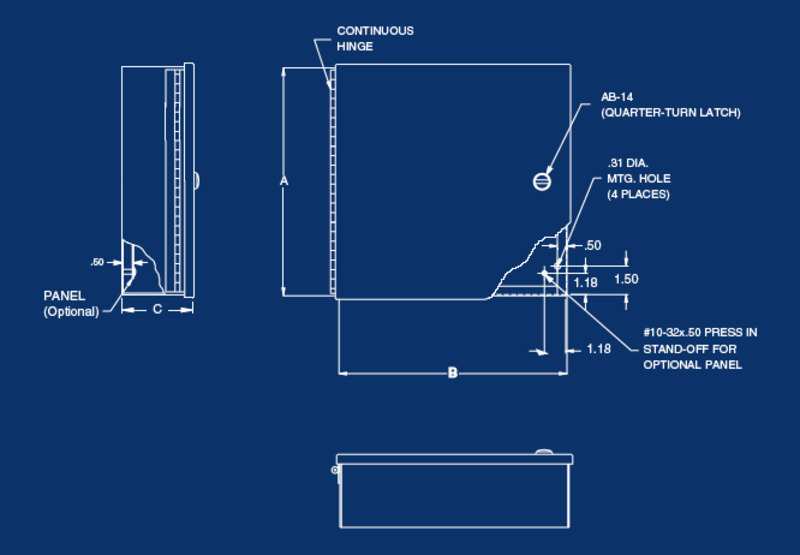 CONTINUOUS HINGE

AB-14
(QUARTER-TURN LATCH)

.31 DIA.
MTG. HOLE
(4 PLACES)

A

.50

.50

1.18

1.50

PANEL
(Optional)

C

#10-32x.50 PRESS IN STAND-OFF FOR OPTIONAL PANEL

1.18

B