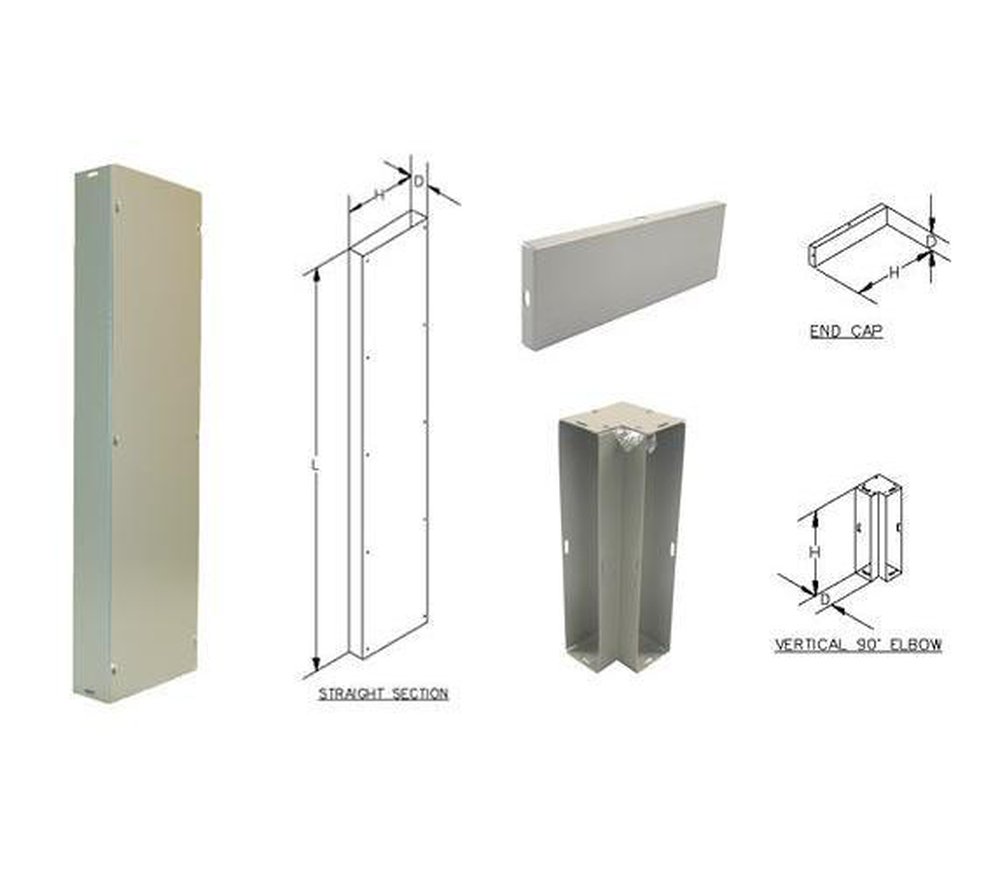 H
D
L
STRAIGHT SECTION

D
H
END CAP

H
D
VERTICAL 90° ELBOW