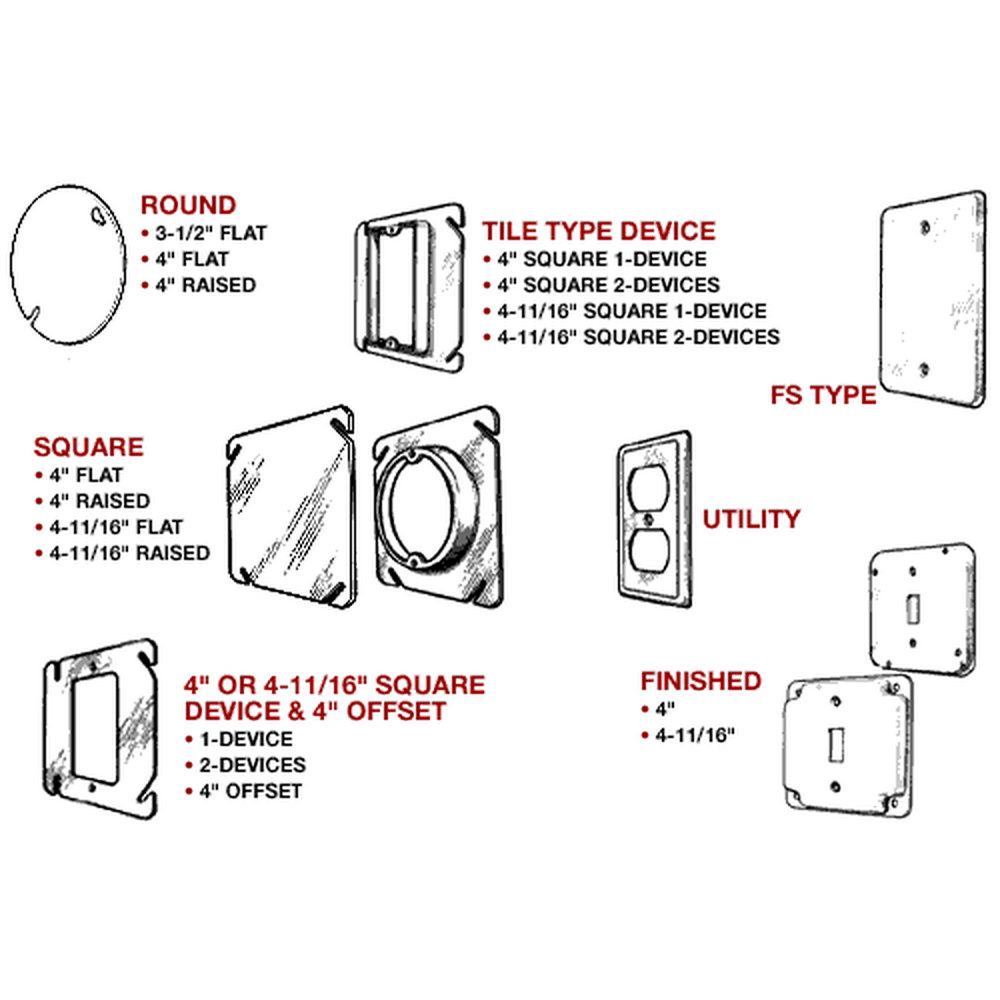 ROUND
• 3-1/2" FLAT
• 4" FLAT
• 4" RAISED

TILE TYPE DEVICE
• 4" SQUARE 1-DEVICE
• 4" SQUARE 2-DEVICES
• 4-11/16" SQUARE 1-DEVICE
• 4-11/16" SQUARE 2-DEVICES

FS TYPE

SQUARE
• 4" FLAT
• 4" RAISED
• 4-11/16" FLAT
• 4-11/16" RAISED

UTILITY

4" OR 4-11/16" SQUARE DEVICE & 4" OFFSET
• 1-DEVICE
• 2-DEVICES
• 4" OFFSET

FINISHED
• 4"
• 4-11/16"