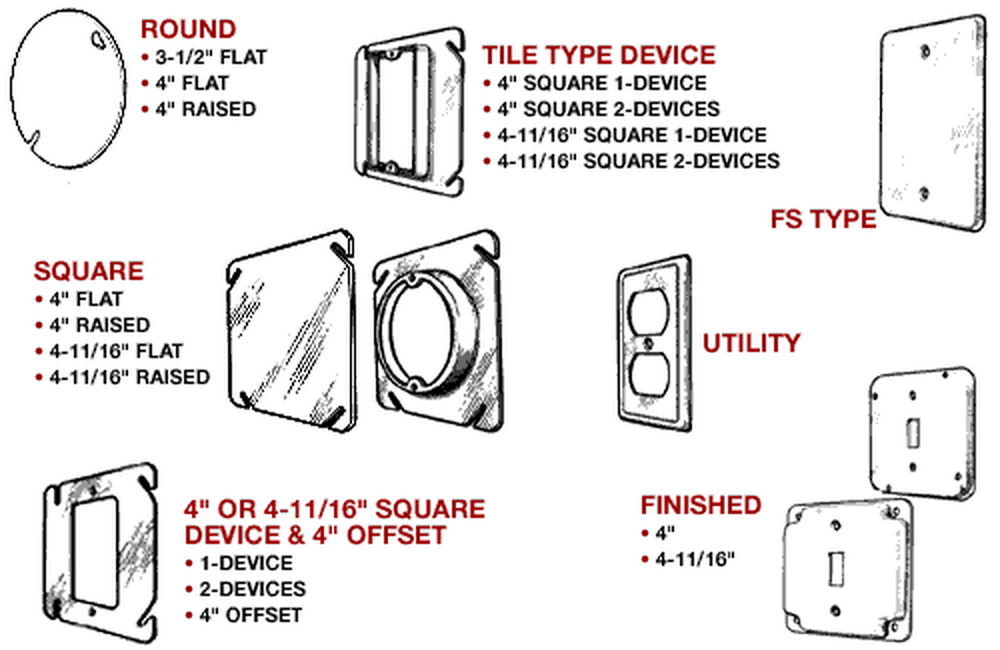 ROUND
• 3-1/2" FLAT
• 4" FLAT
• 4" RAISED

TILE TYPE DEVICE
• 4" SQUARE 1-DEVICE
• 4" SQUARE 2-DEVICES
• 4-11/16" SQUARE 1-DEVICE
• 4-11/16" SQUARE 2-DEVICES

FS TYPE

SQUARE
• 4" FLAT
• 4" RAISED
• 4-11/16" FLAT
• 4-11/16" RAISED

UTILITY

4" OR 4-11/16" SQUARE DEVICE & 4" OFFSET
• 1-DEVICE
• 2-DEVICES
• 4" OFFSET

FINISHED
• 4"
• 4-11/16"