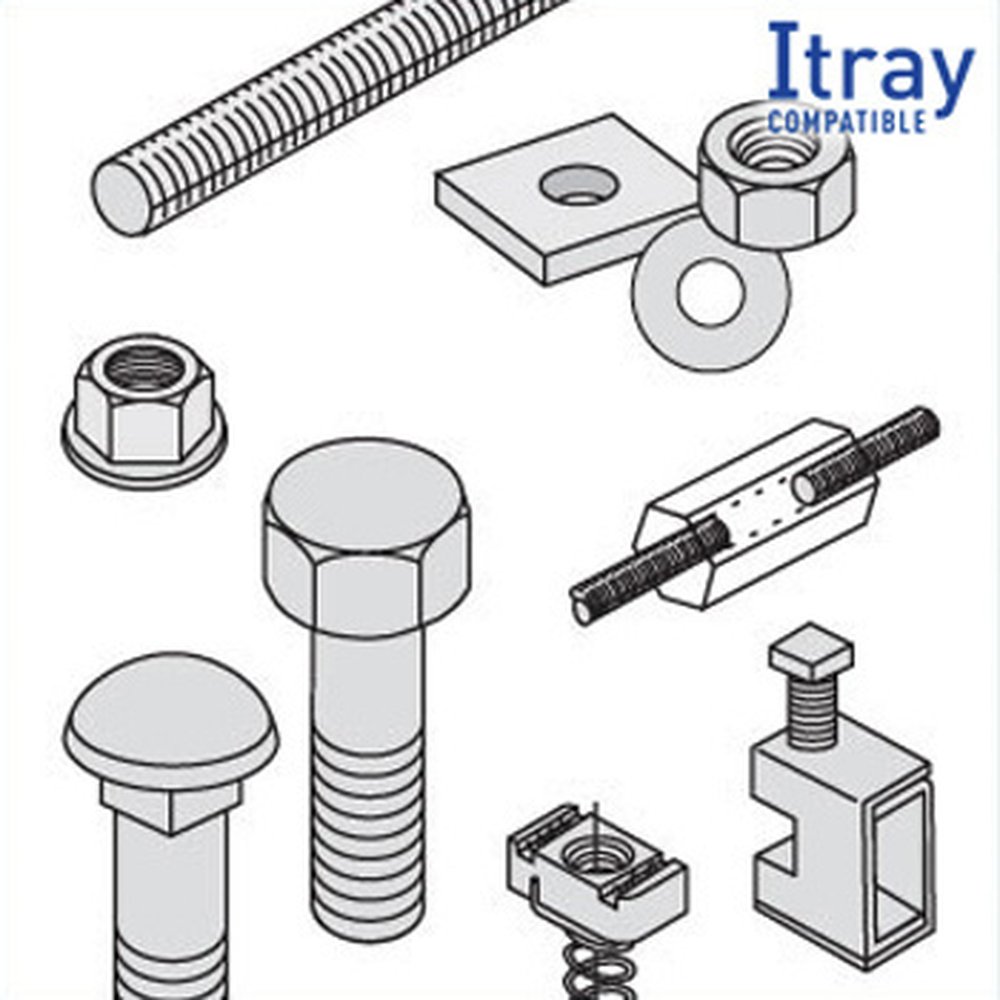 Itray
COMPATIBLE